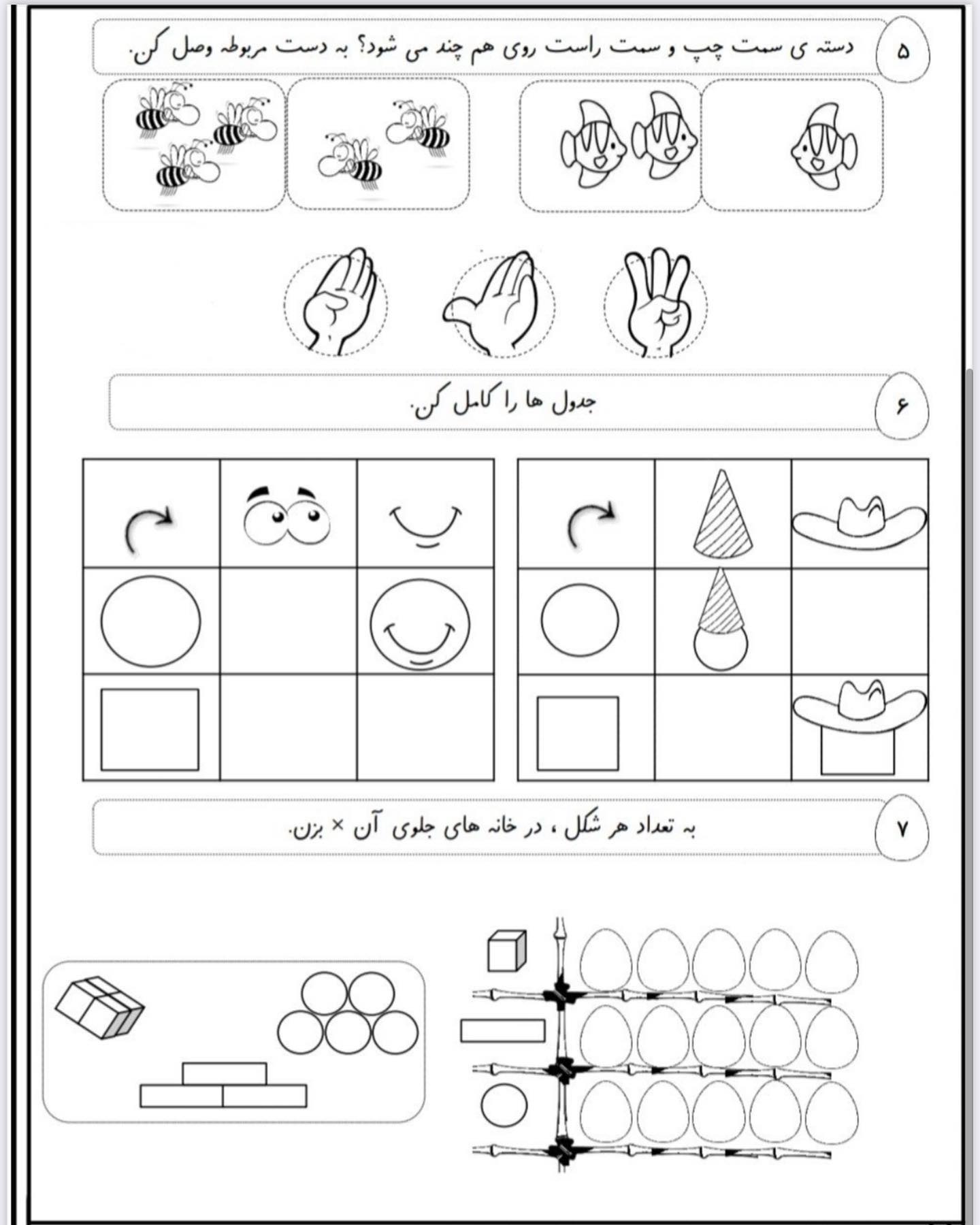 ۵ دسته ی سمت چپ و سمت راست روی هم چند می شود؟ به دست مربوطه وصل کن.

۶ جدول ها را کامل کن.

۷ به تعداد هر شکل ، در خانه های جلوی آن × بزن.