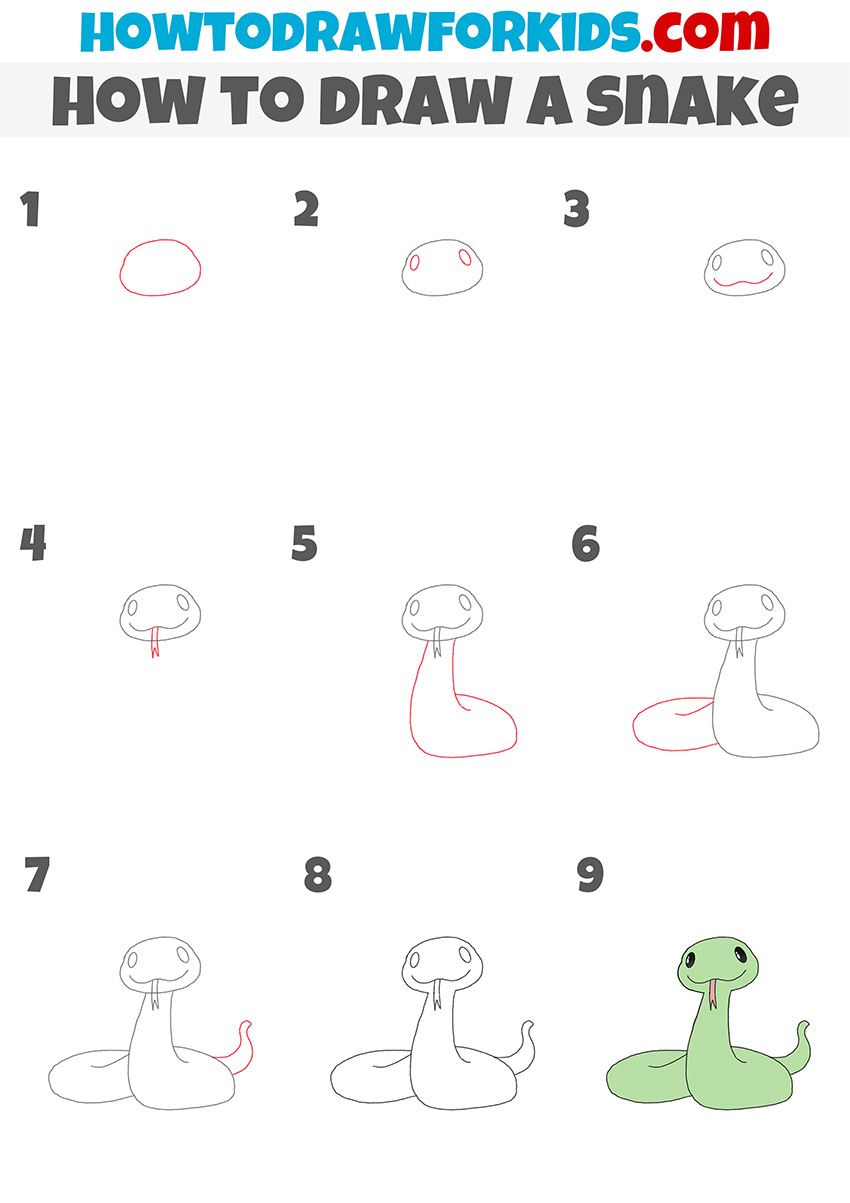 HOWTODRAWFORKIDS.com
HOW TO DRAW A SNAKE

1

2

3

4

5

6

7

8

9