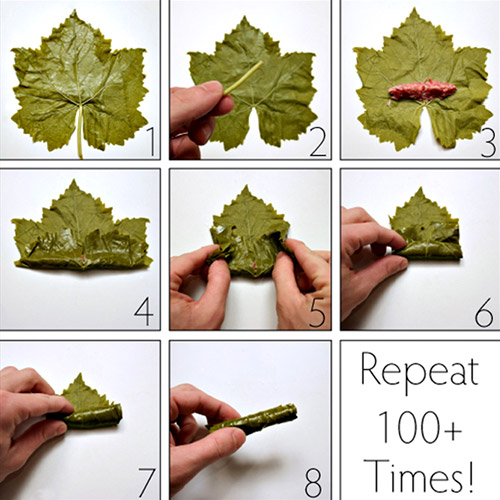 1

2

3

4

5

6

7

8

Repeat 100+ Times!